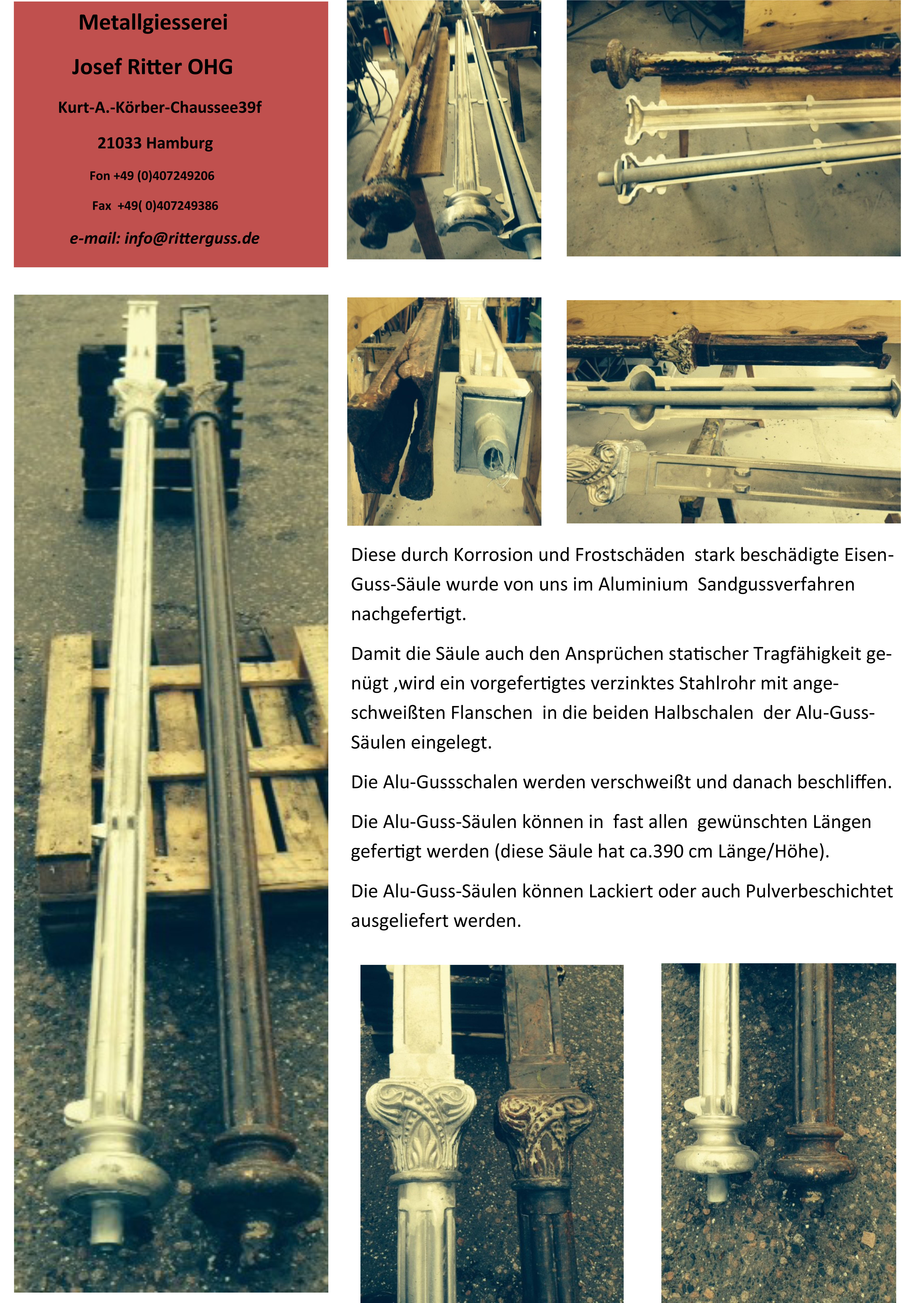 Metallgiesserei

Josef Ritter OHG

Kurt-A.-Körber-Chaussee39f

21033 Hamburg

Fon +49 (0)407249206

Fax +49( 0)407249386

e-mail: info@ritterguss.de

Diese durch Korrosion und Frostschäden stark beschädigte Eisen-Guss-Säule wurde von uns im Aluminium Sandgussverfahren nachgefertigt.

Damit die Säule auch den Ansprüchen statischer Tragfähigkeit genügt ,wird ein vorgefertigtes verzinktes Stahlrohr mit angeschweißten Flanschen in die beiden Halbschalen der Alu-Guss-Säulen eingelegt.

Die Alu-Gussschalen werden verschweißt und danach beschliffen.

Die Alu-Guss-Säulen können in fast allen gewünschten Längen gefertigt werden (diese Säule hat ca.390 cm Länge/Höhe).

Die Alu-Guss-Säulen können Lackiert oder auch Pulverbeschichtet ausgeliefert werden.